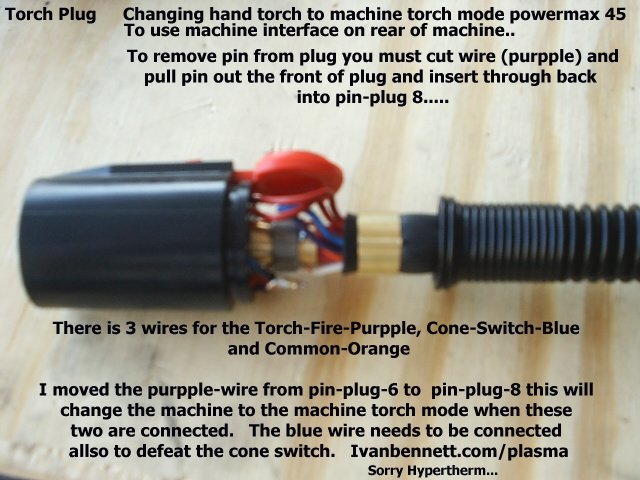 Torch Plug Changing hand torch to machine torch mode powermax 45
To use machine interface on rear of machine..

To remove pin from plug you must cut wire (purpple) and pull pin out the front of plug and insert through back into pin-plug 8.....

There is 3 wires for the Torch-Fire-Purpple, Cone-Switch-Blue and Common-Orange

I moved the purpple-wire from pin-plug-6 to pin-plug-8 this will change the machine to the machine torch mode when these two are connected. The blue wire needs to be connected allso to defeat the cone switch. Ivanbennett.com/plasma
Sorry Hypertherm...